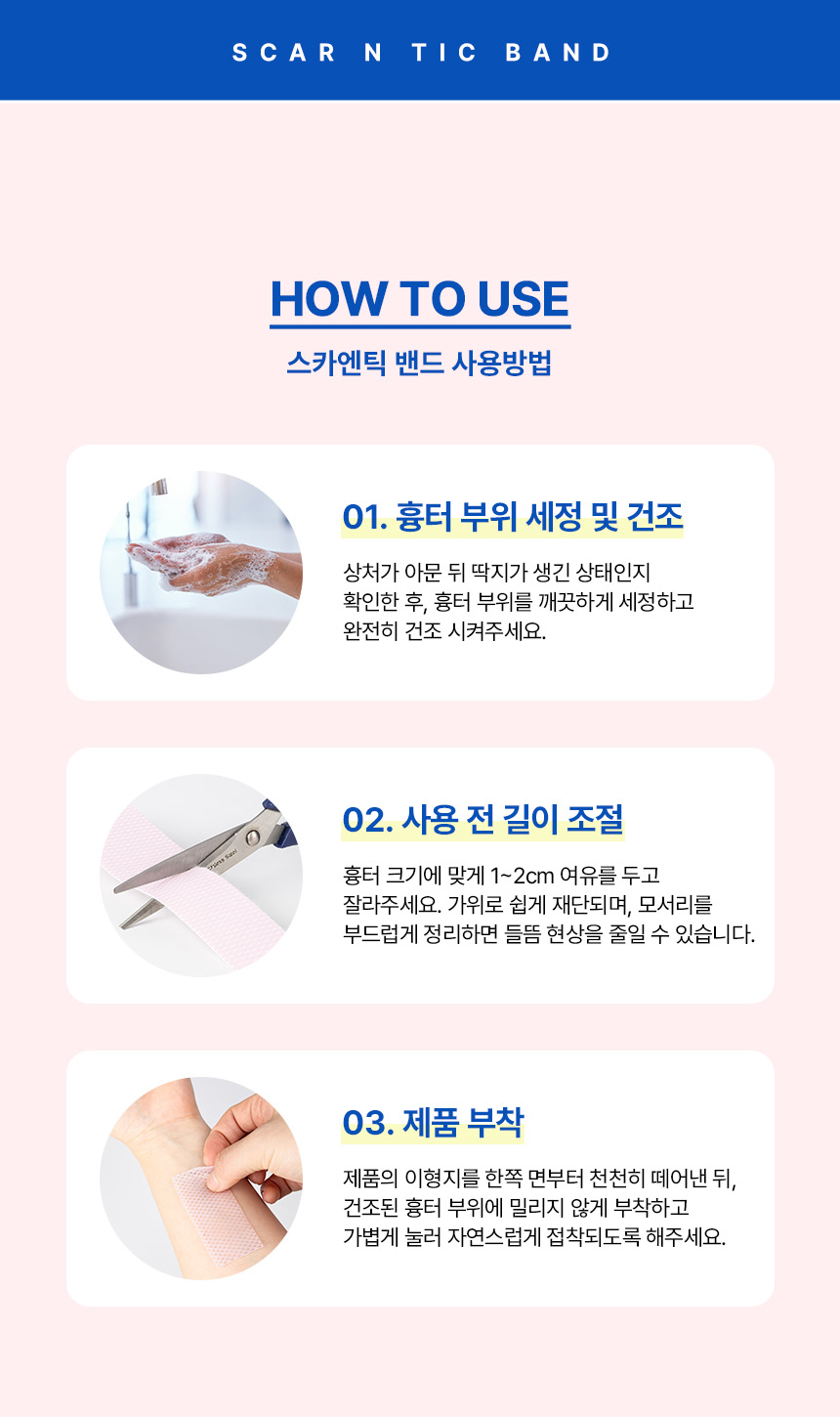 SCAR N TIC BAND

HOW TO USE

스카엔틱 밴드 사용방법

01. 흉터 부위 세정 및 건조

상처가 아문 뒤 딱지가 생긴 상태인지 확인한 후, 흉터 부위를 깨끗하게 세정하고 완전히 건조 시켜주세요.

02. 사용 전 길이 조절

흉터 크기에 맞게 1~2cm 여유를 두고 잘라주세요. 가위로 쉽게 재단되며, 모서리를 부드럽게 정리하면 들뜸 현상을 줄일 수 있습니다.

03. 제품 부착

제품의 이형지를 한쪽 면부터 천천히 떼어낸 뒤, 건조된 흉터 부위에 밀리지 않게 부착하고 가볍게 눌러 자연스럽게 접착되도록 해주세요.