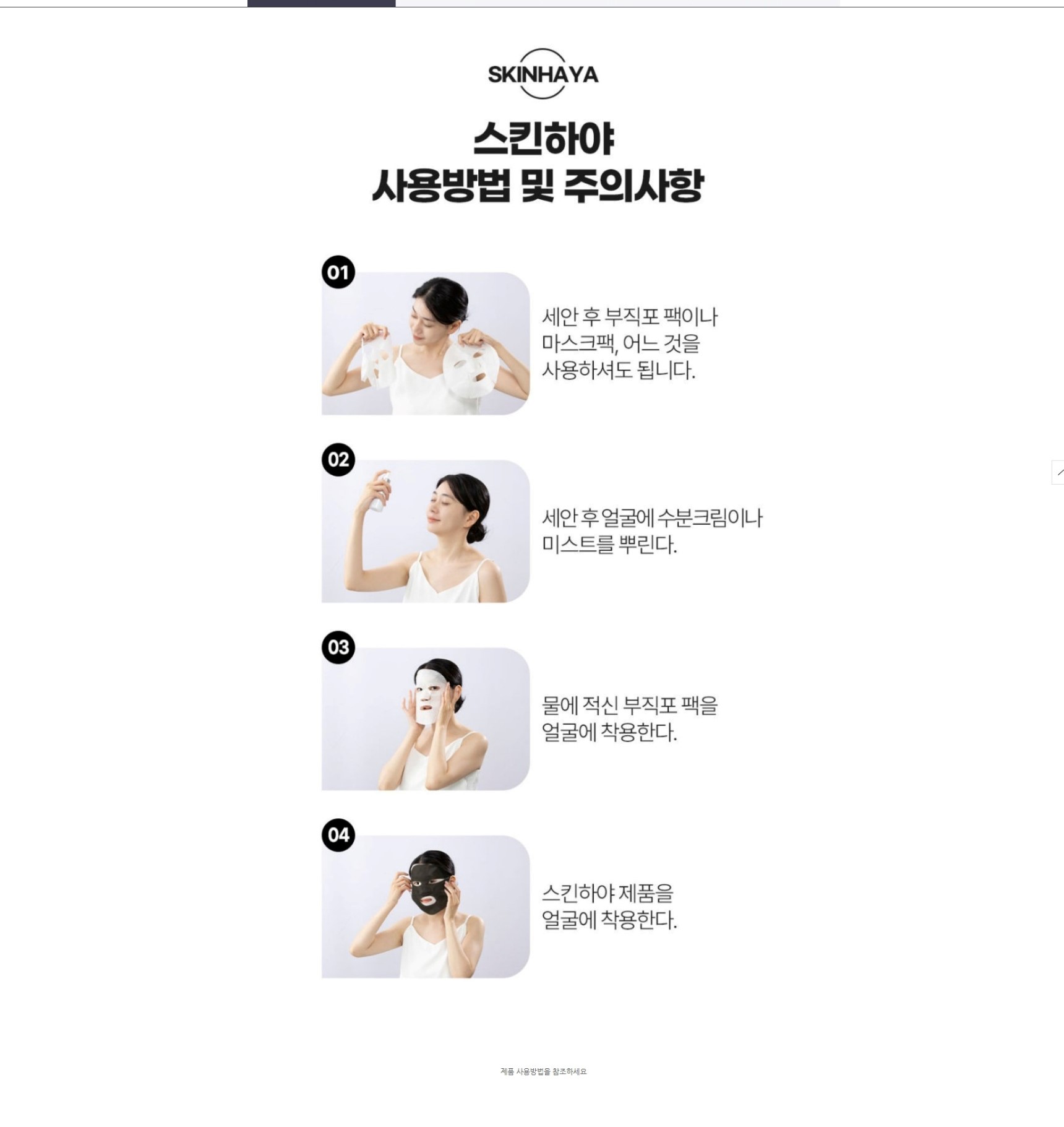 SKINHAYA

스킨하야
사용방법 및 주의사항

01

세안 후 부직포 팩이나 마스크팩, 어느 것을 사용하셔도 됩니다.

02

세안 후 얼굴에 수분크림이나 미스트를 뿌린다.

03

물에 적신 부직포 팩을 얼굴에 착용한다.

04

스킨하야 제품을 얼굴에 착용한다.

제품 사용방법을 참조하세요