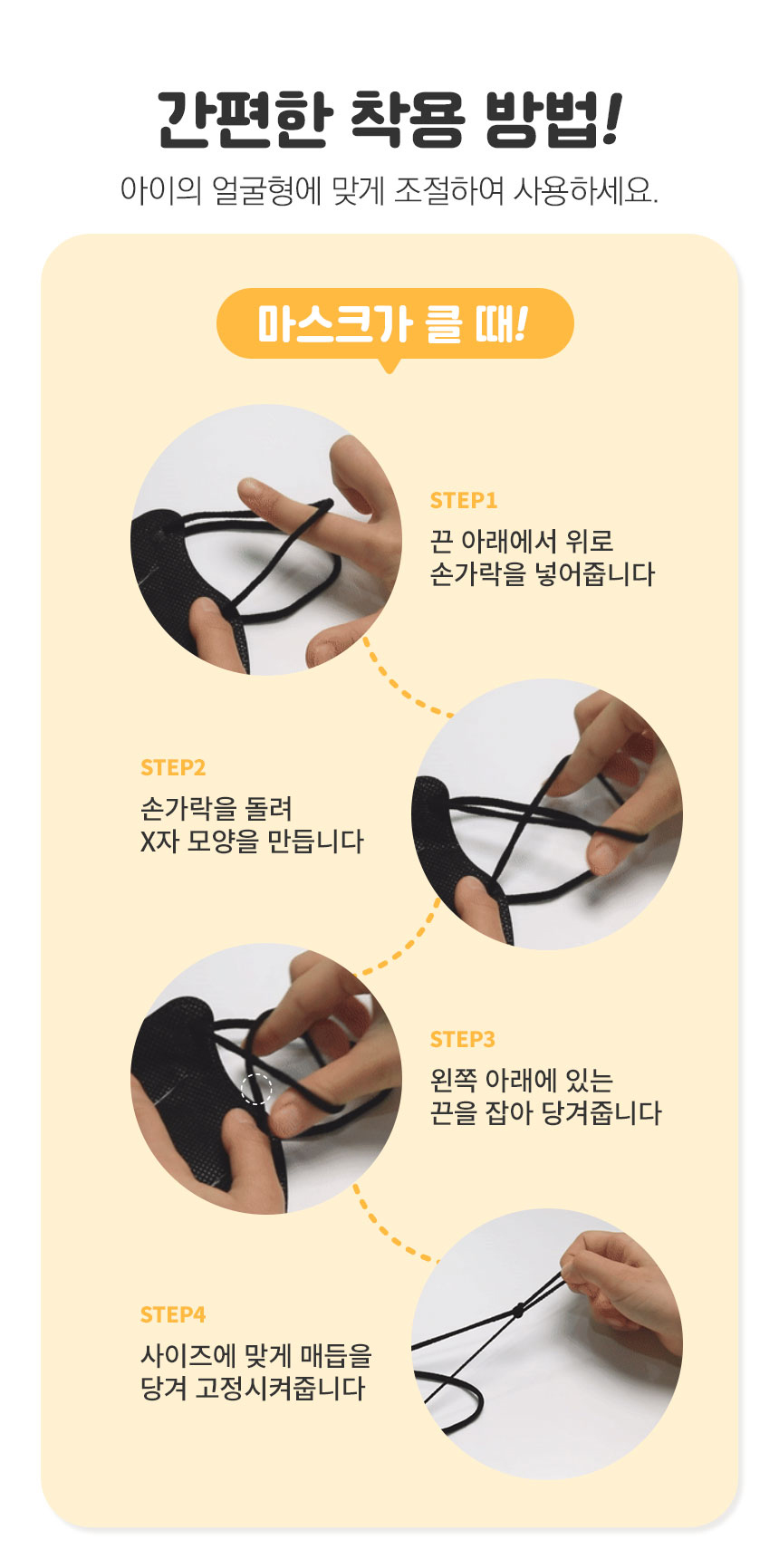 간편한 착용 방법!

아이의 얼굴형에 맞게 조절하여 사용하세요.

마스크가 클 때!

STEP1
끈 아래에서 위로
손가락을 넣어줍니다

STEP2
손가락을 돌려
X자 모양을 만듭니다

STEP3
왼쪽 아래에 있는
끈을 잡아 당겨줍니다

STEP4
사이즈에 맞게 매듭을
당겨 고정시켜줍니다