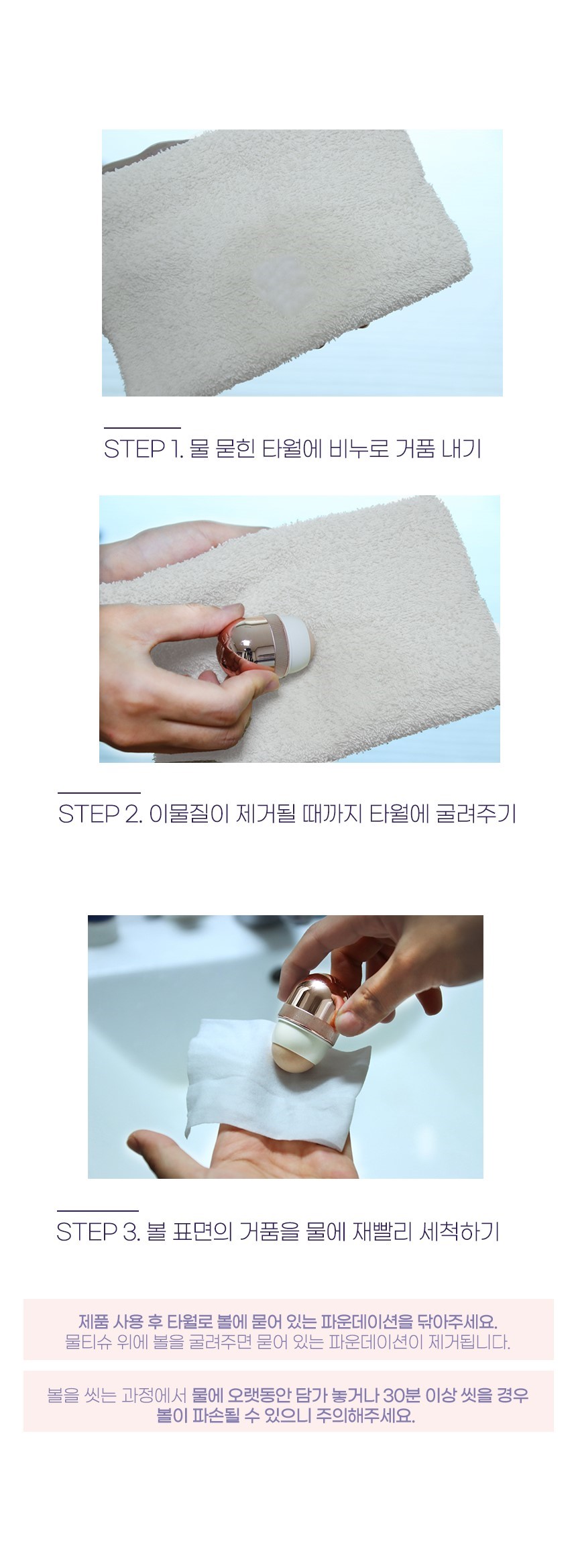 STEP 1. 물 묻힌 타월에 비누로 거품 내기

STEP 2. 이물질이 제거될 때까지 타월에 굴려주기

STEP 3. 볼 표면의 거품을 물에 재빨리 세척하기

제품 사용 후 타월로 볼에 묻어 있는 파운데이션을 닦아주세요.
물티슈 위에 볼을 굴려주면 묻어 있는 파운데이션이 제거됩니다.

볼을 씻는 과정에서 물에 오랫동안 담가 놓거나 30분 이상 씻을 경우
볼이 파손될 수 있으니 주의해주세요.