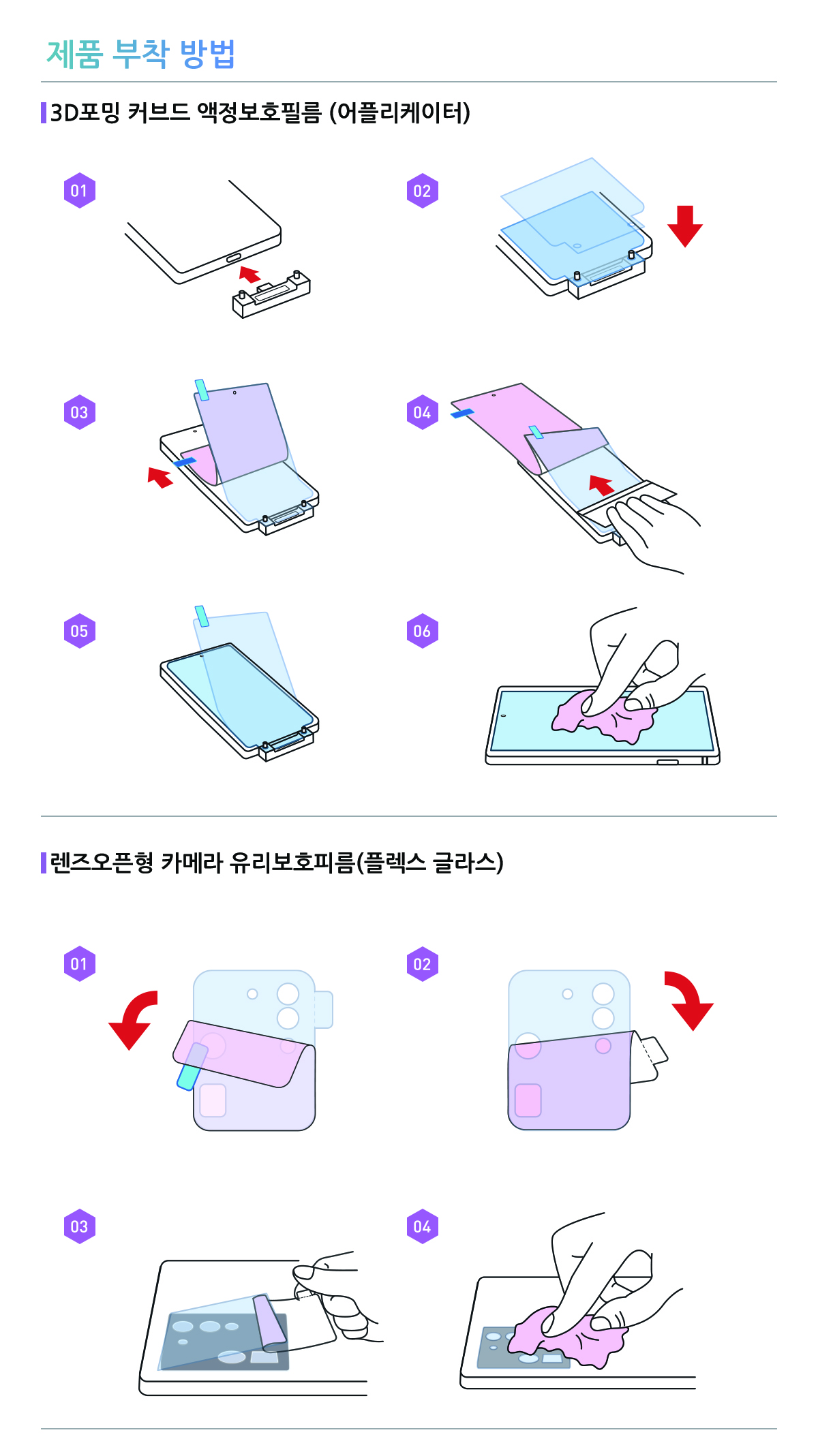 제품 부착 방법

3D포밍 커브드 액정보호필름 (어플리케이터)

01

02

03

04

05

06

렌즈오픈형 카메라 유리보호피름(플렉스 글라스)

01

02

03

04