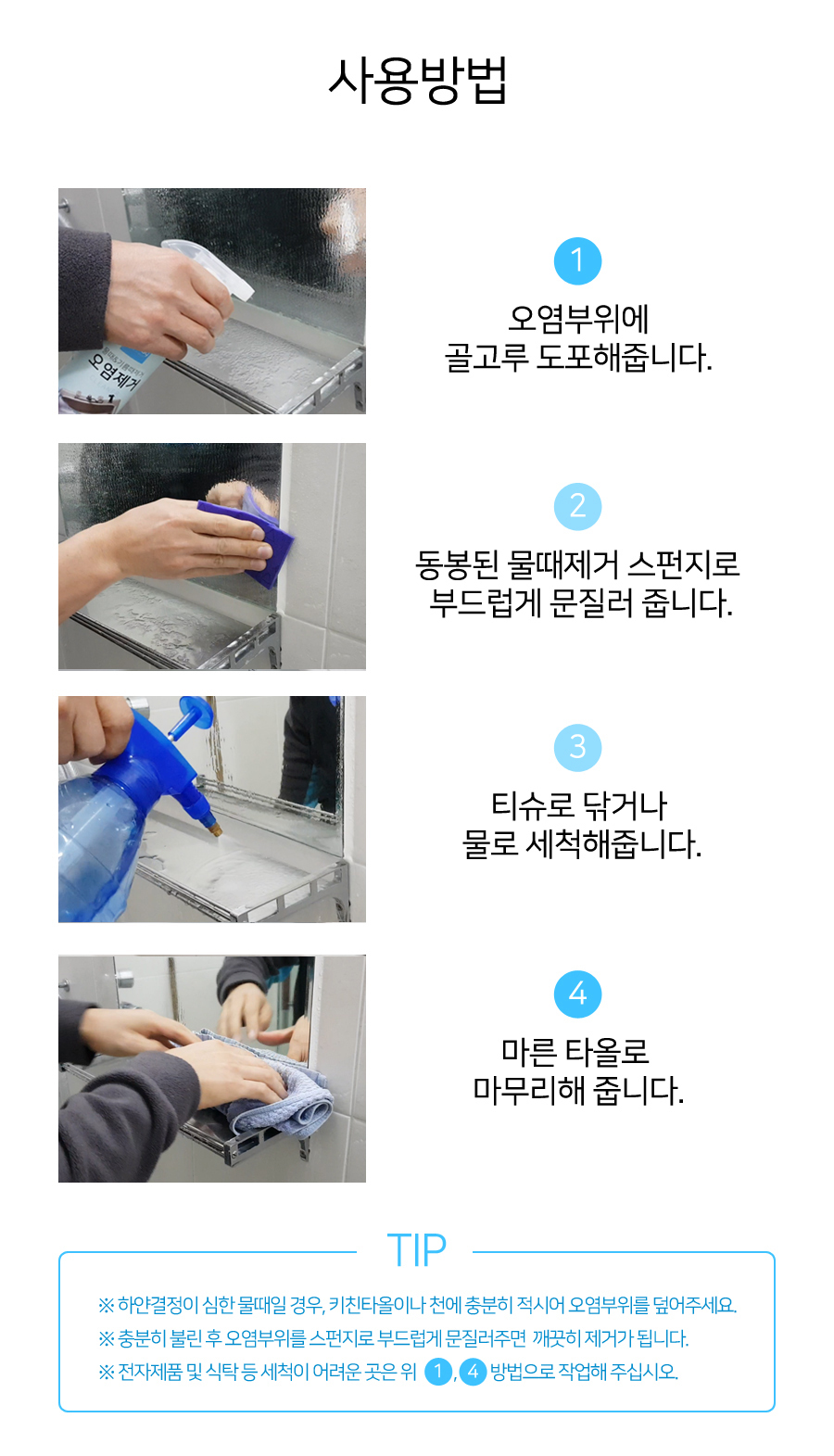 사용방법

오염제거

1
오염부위에
골고루 도포해줍니다.

2
동봉된 물때제거 스펀지로
부드럽게 문질러 줍니다.

3
티슈로 닦거나
물로 세척해줍니다.

4
마른 타올로
마무리해 줍니다.

TIP

※ 하얀결정이 심한 물때일 경우, 키친타올이나 천에 충분히 적시어 오염부위를 덮어주세요.
※ 충분히 불린 후 오염부위를 스펀지로 부드럽게 문질러주면 깨끗히 제거가 됩니다.
※ 전자제품 및 식탁 등 세척이 어려운 곳은 위 1, 4 방법으로 작업해 주십시오.